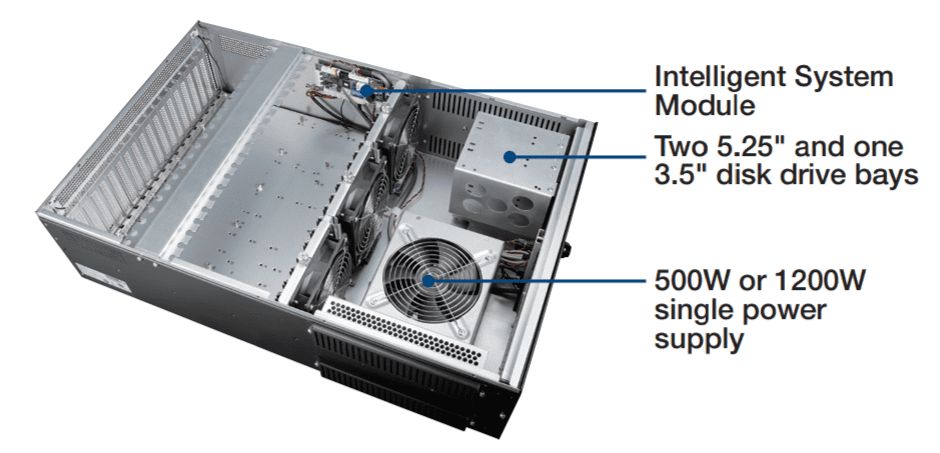 Intelligent System Module

Two 5.25" and one 3.5" disk drive bays

500W or 1200W single power supply